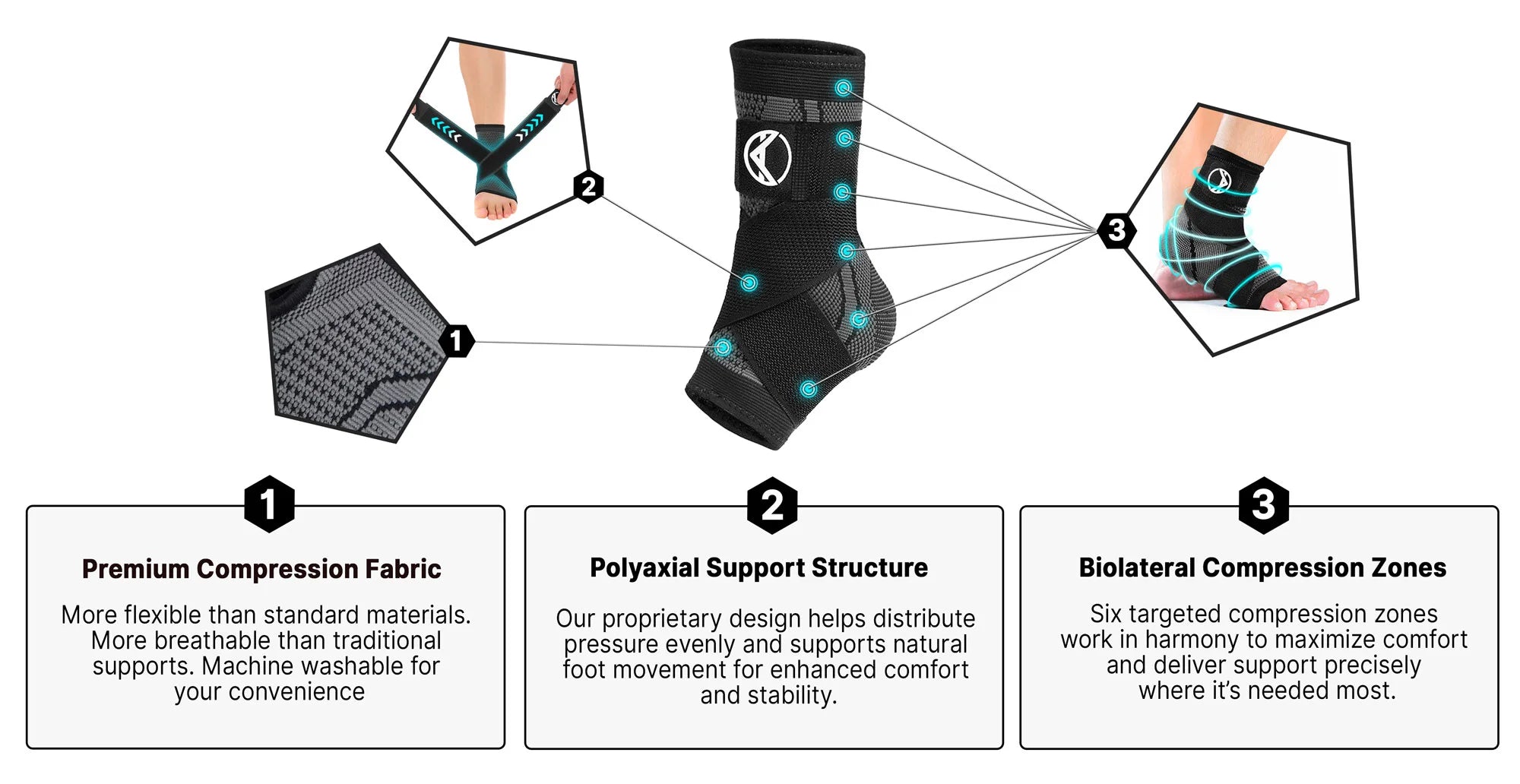 2

3

1

1

Premium Compression Fabric

More flexible than standard materials. More breathable than traditional supports. Machine washable for your convenience

2

Polyaxial Support Structure

Our proprietary design helps distribute pressure evenly and supports natural foot movement for enhanced comfort and stability.

3

Biolateral Compression Zones

Six targeted compression zones work in harmony to maximize comfort and deliver support precisely where it's needed most.